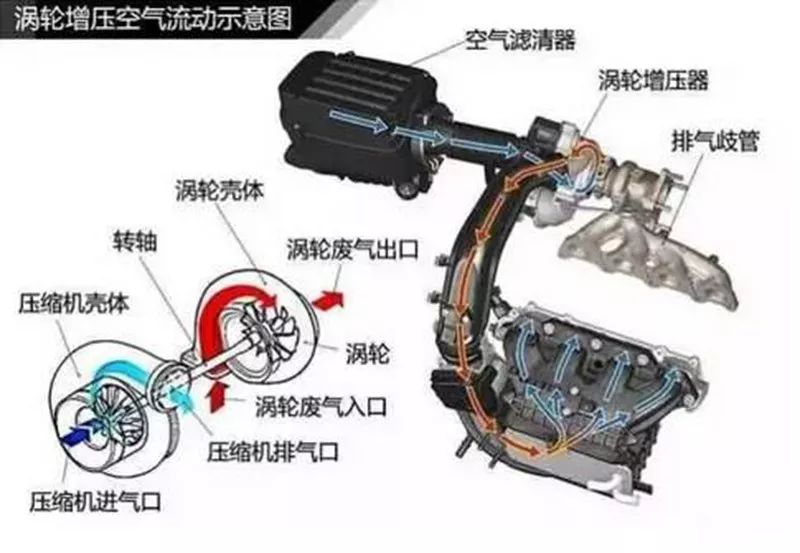 涡轮增压空气流动示意图

空气滤清器
涡轮增压器
排气歧管
涡轮壳体
转轴
涡轮废气出口
压缩机壳体
涡轮
涡轮废气入口
压缩机排气口
压缩机进气口